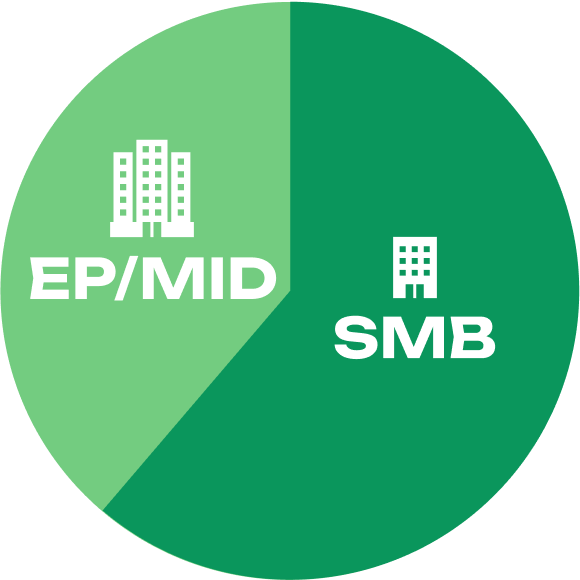 EP/MID

SMB