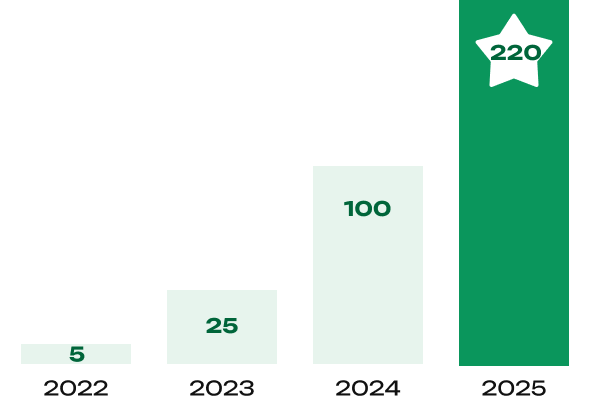 220

100

25

5

2022 2023 2024 2025