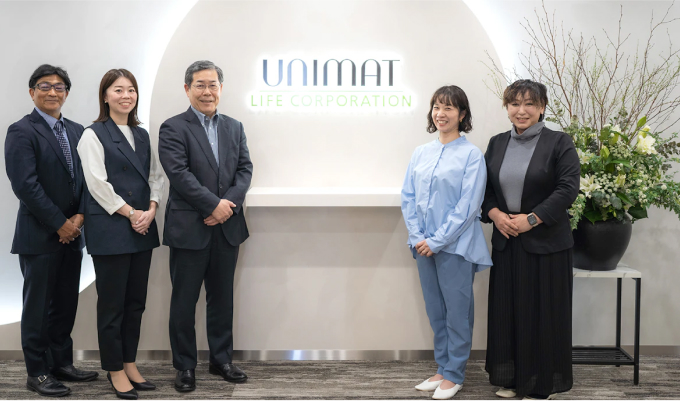 UNIMAT
LIFE CORPORATION