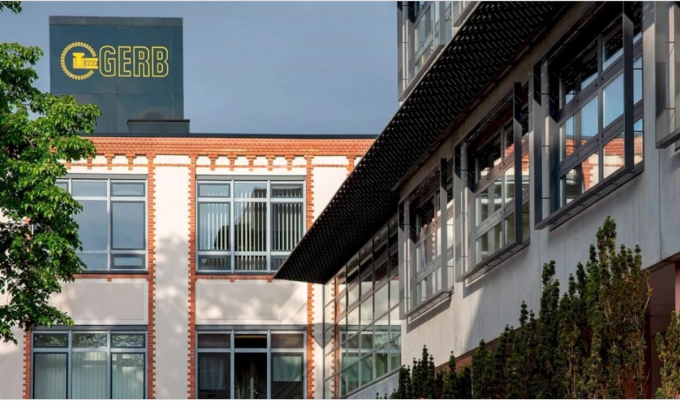 GERB